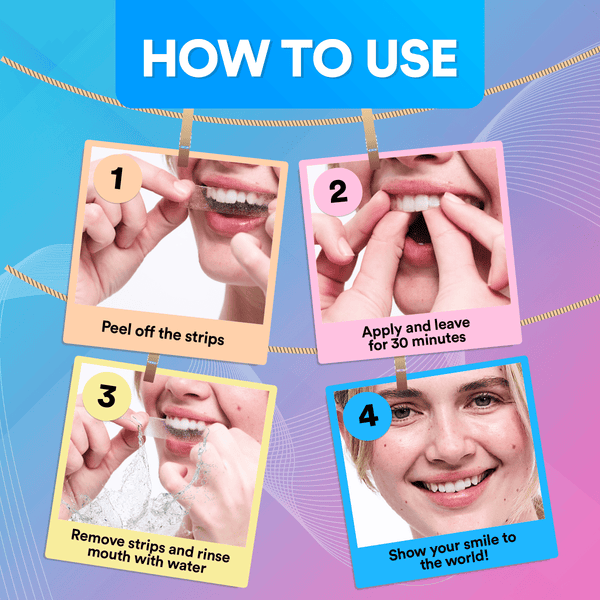 HOW TO USE

1
Peel off the strips

2
Apply and leave for 30 minutes

3
Remove strips and rinse mouth with water

4
Show your smile to the world!