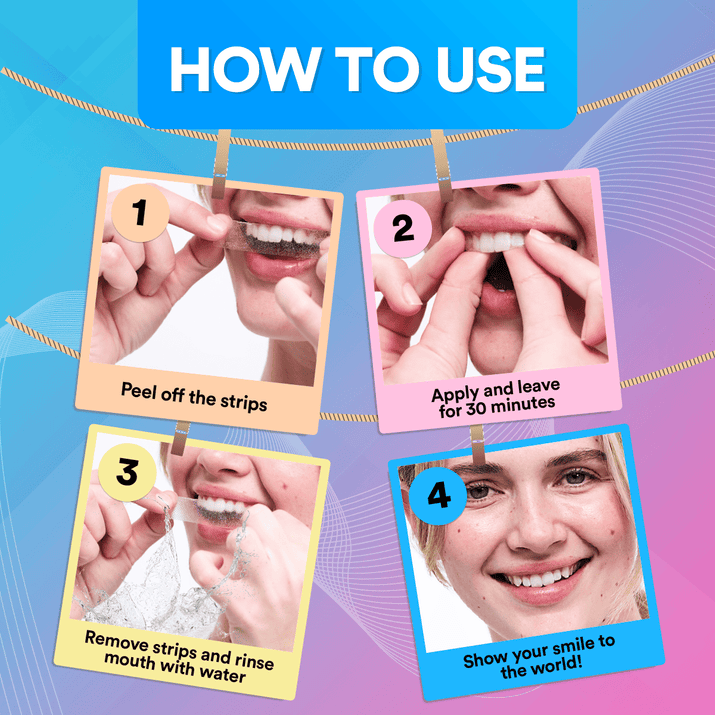 HOW TO USE

1

Peel off the strips

2

Apply and leave for 30 minutes

3

Remove strips and rinse mouth with water

4

Show your smile to the world!